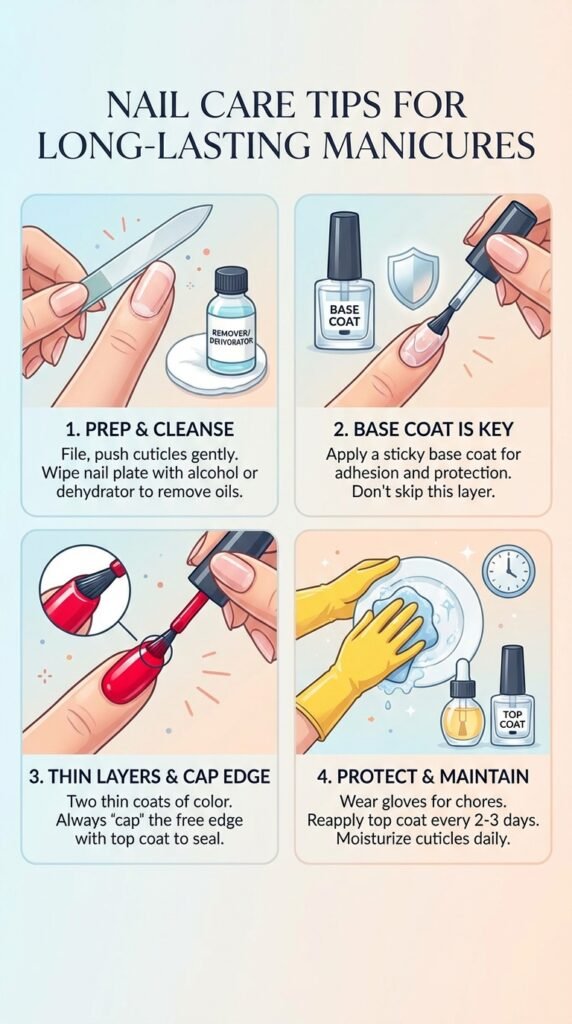 NAIL CARE TIPS FOR LONG-LASTING MANICURES

REMOVER/ DEHYDRATOR

1. PREP & CLEANSE

File, push cuticles gently. Wipe nail plate with alcohol or dehydrator to remove oils.

BASE COAT

2. BASE COAT IS KEY

Apply a sticky base coat for adhesion and protection. Don't skip this layer.

3. THIN LAYERS & CAP EDGE

Two thin coats of color. Always "cap" the free edge with top coat to seal.

TOP COAT

4. PROTECT & MAINTAIN

Wear gloves for chores. Reapply top coat every 2-3 days. Moisturize cuticles daily.